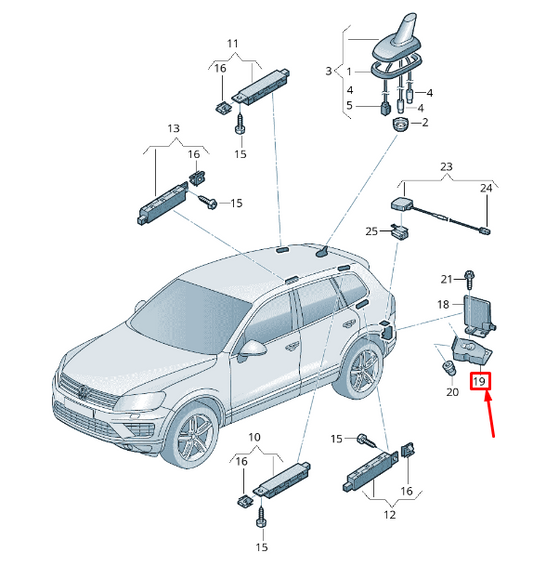 11
16
15
3
1
4
5
4
4
2
13
16
15
23
24
25
21
18
19
20
10
16
15
15
16
12