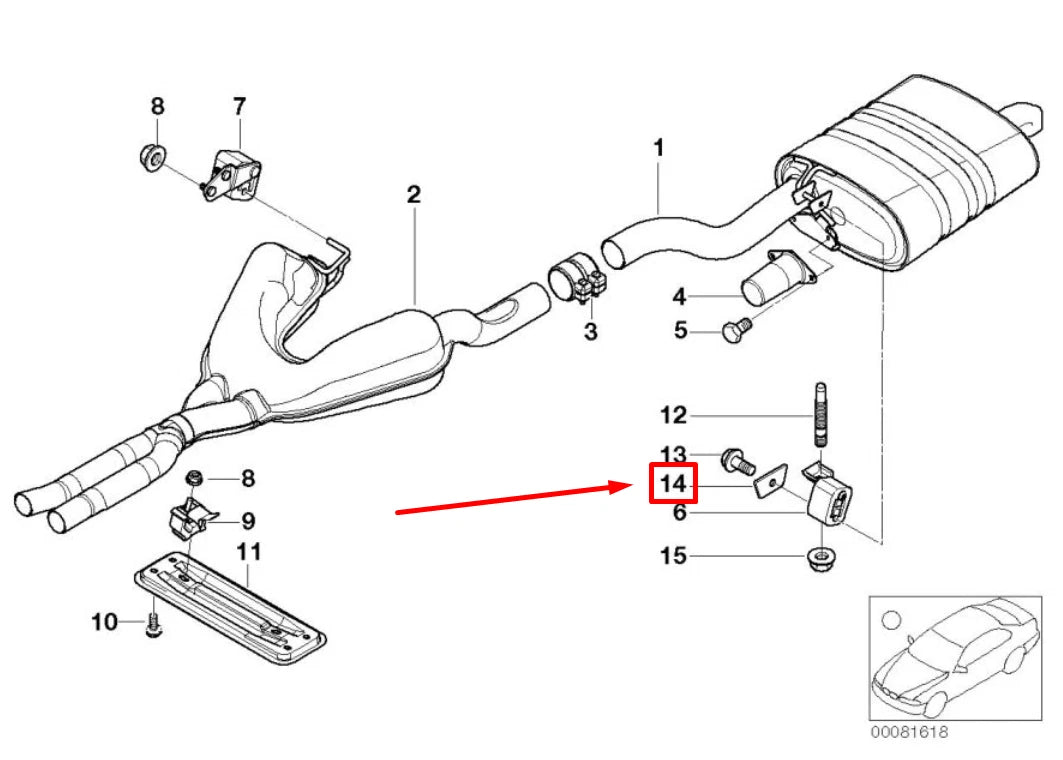 8
7
2
1
3
4
5
12
13
14
6
15
8
9
11
10
00081618