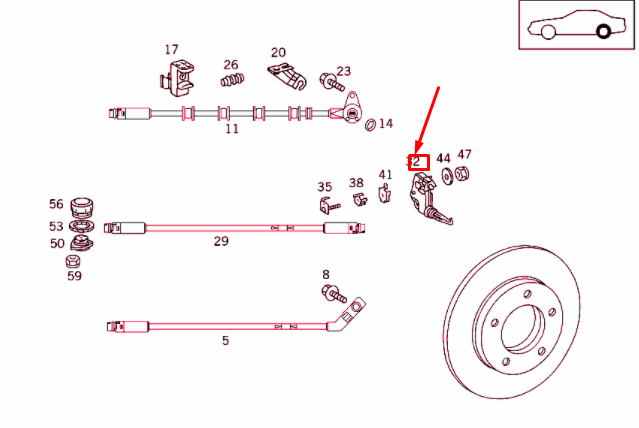 17
26
20
23
11
14
32
44
47
35
38
41
56
53
50
59
29
8
5