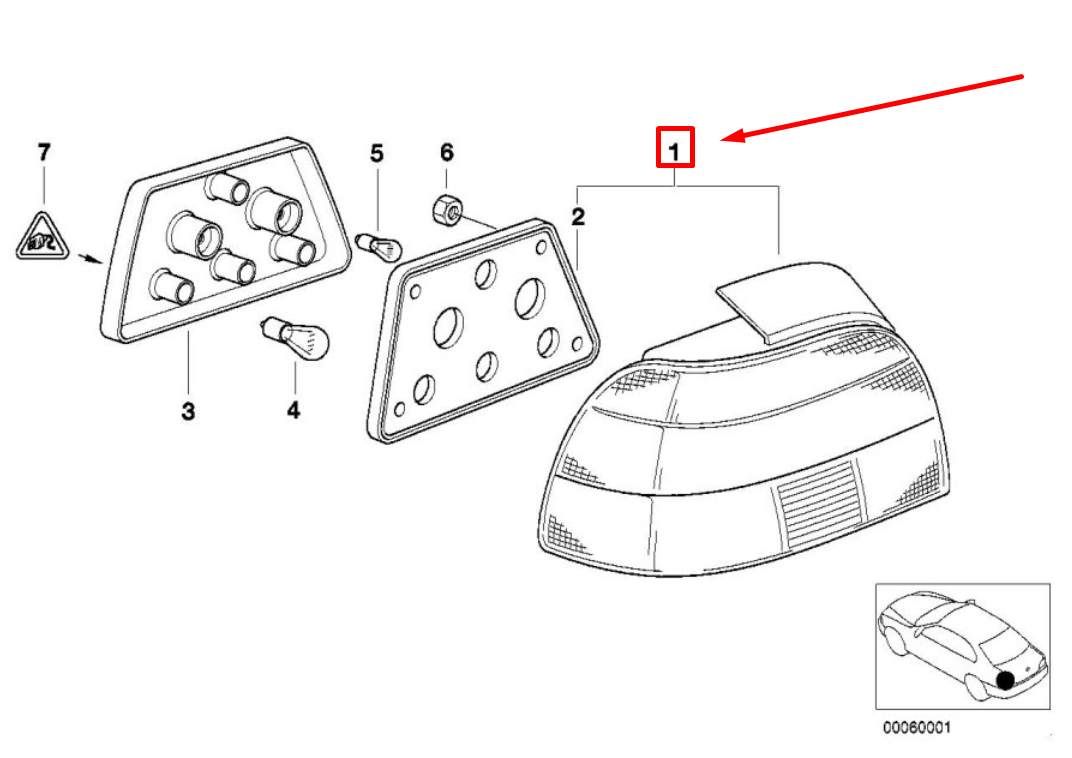 7
5
6
1
2
3
4
00060001