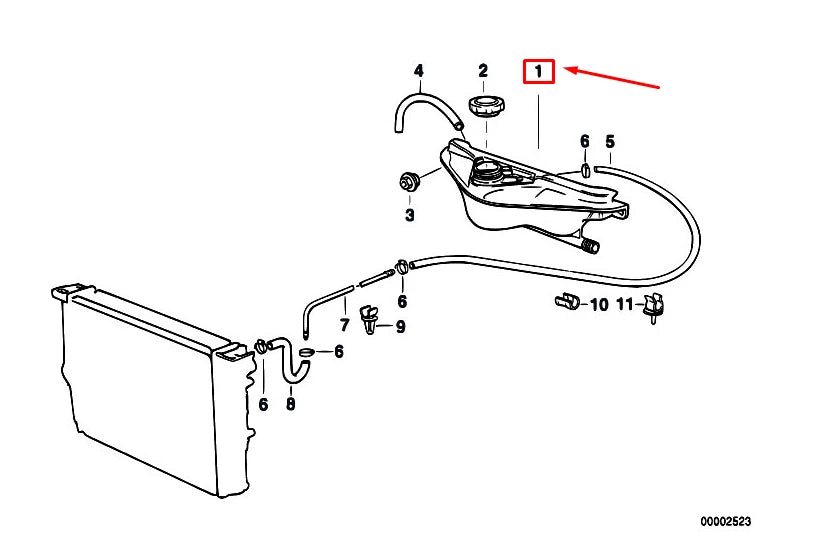 4
2
1
6
5
3
6
10
11
7
9
6
6
8
00002523