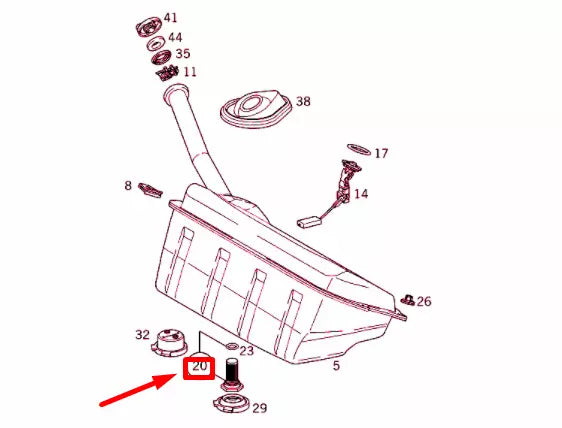 41
44
35
11
38
17
8
14
26
32
23
20
5
29