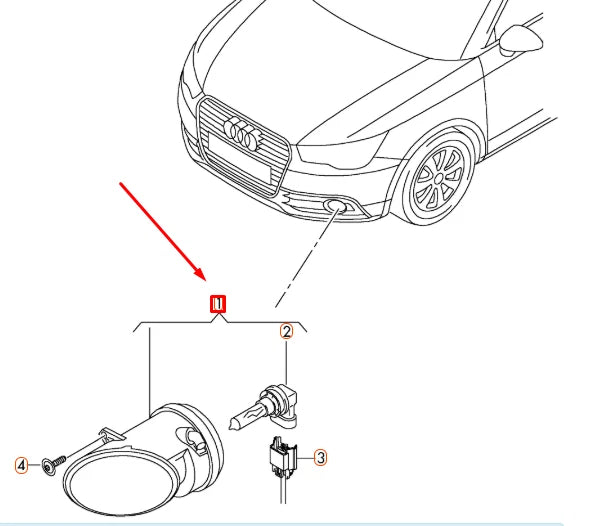 1
2
3
4