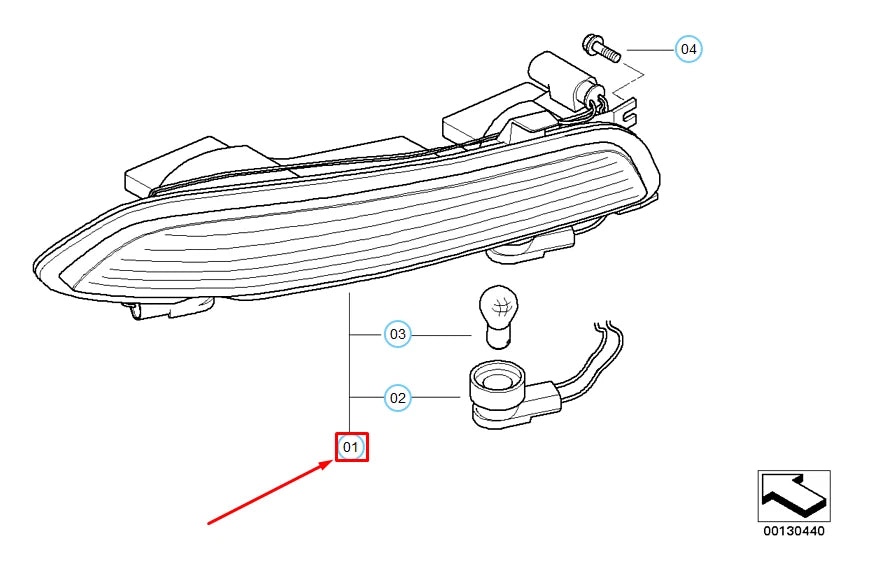 04

03

02

01

00130440