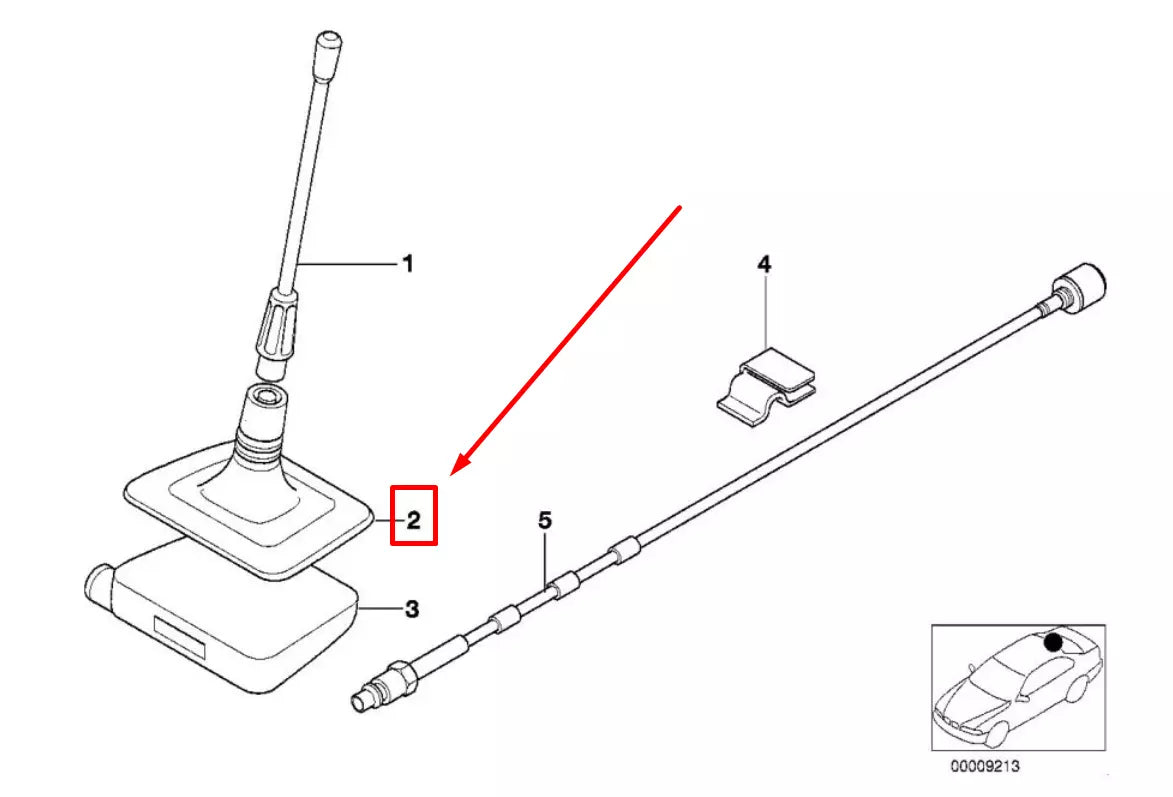 1
4
2
5
3
00009213