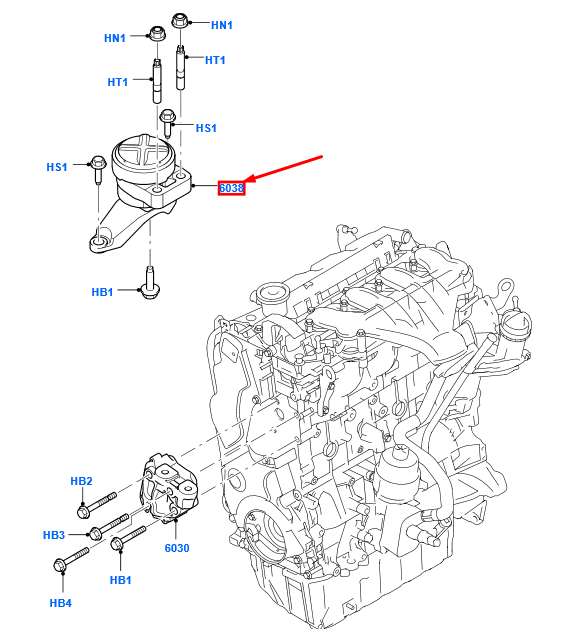 HN1
HN1
HT1
HT1
HS1
HS1
6038
HB1
HB2
HB3
6030
HB1
HB4