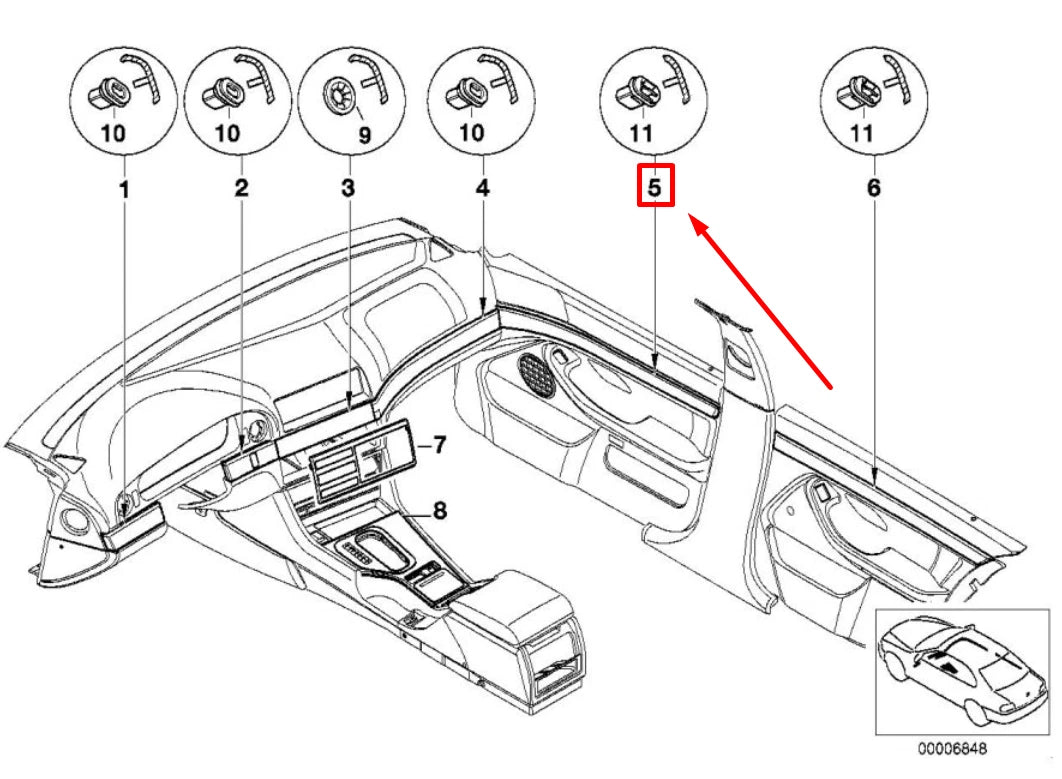 10
10
9
10
11
11
1
2
3
4
5
6
7
8
00006848