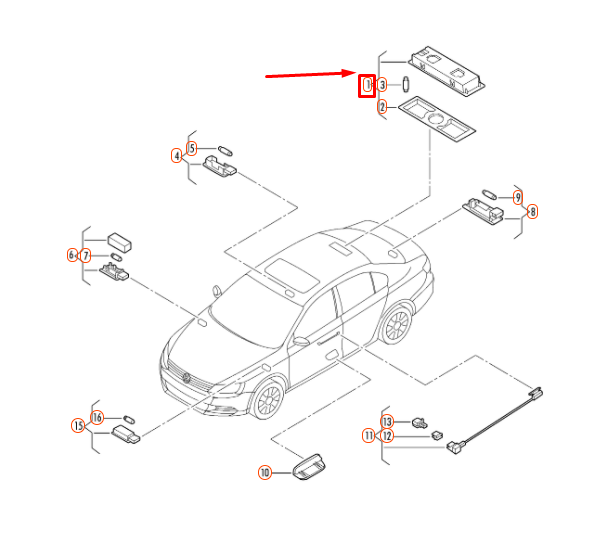 1
3
2
5
4
9
8
6
7
16
15
13
11
12
10