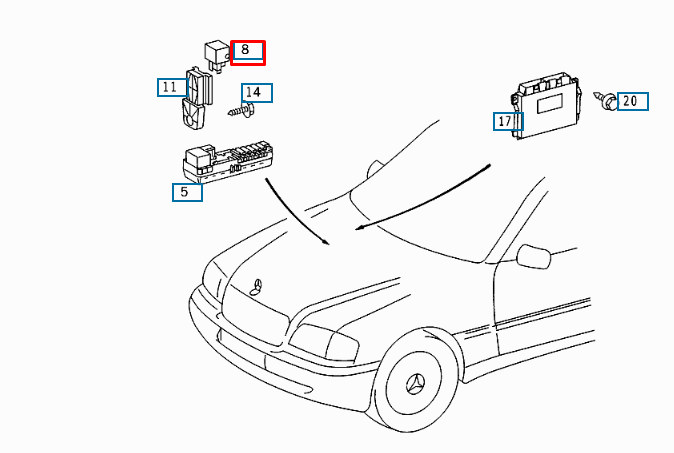 8

11

14

5

17

20