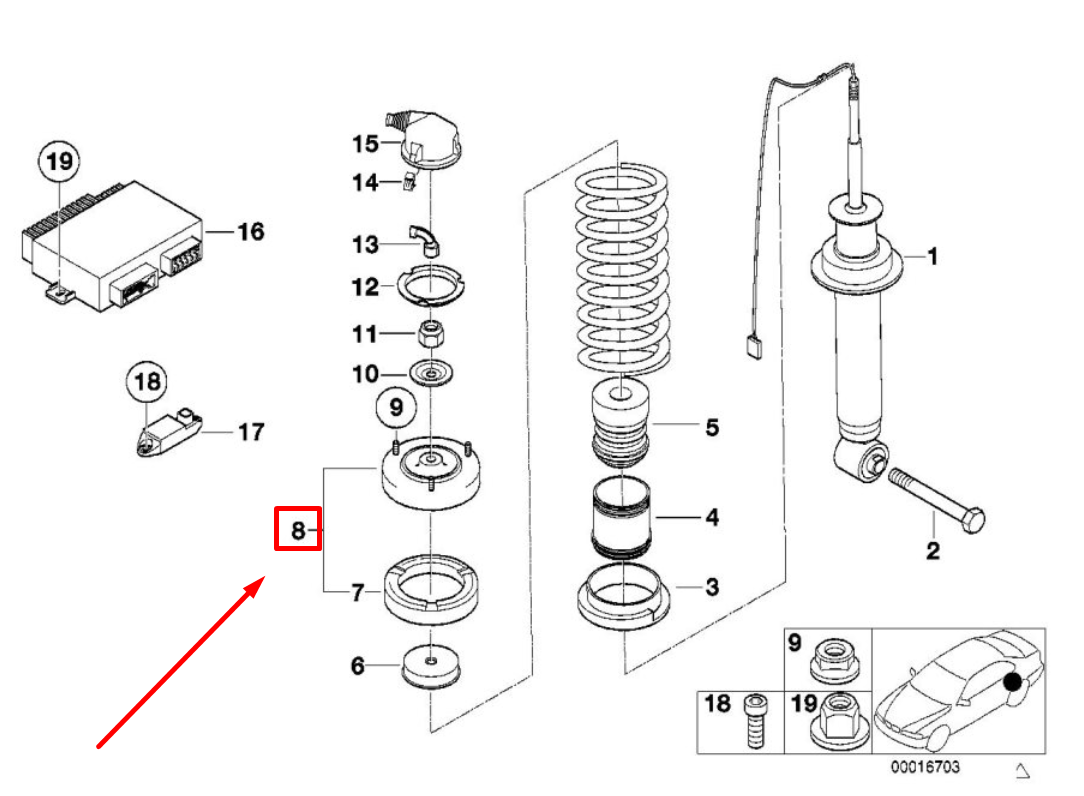 19
16
18
17
15
14
13
12
11
10
9
8
7
6
5
4
3
1
2
9
18
19
00016703