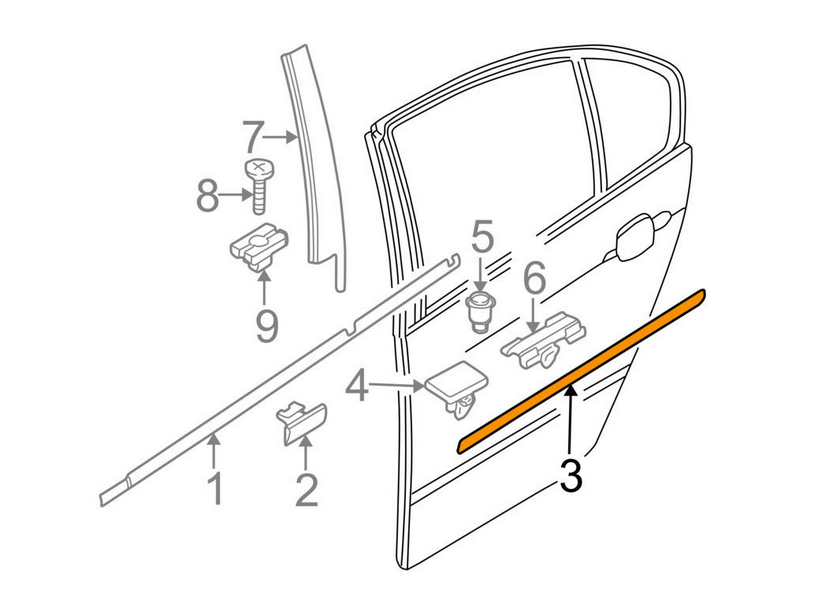 7
8
9
5
6
4
1
2
3