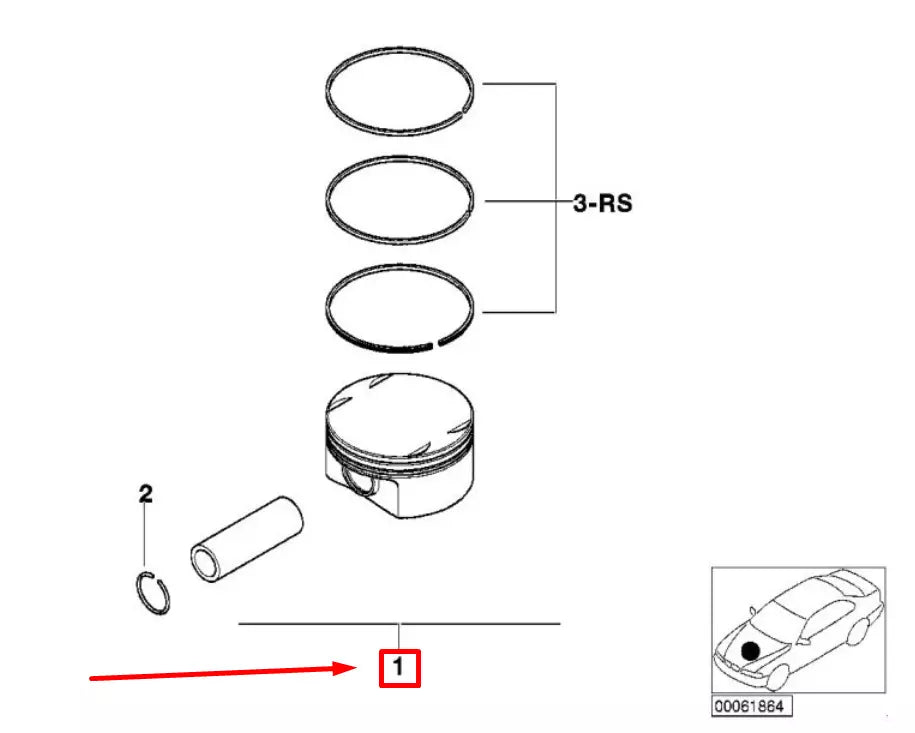 3-RS

2

1

00061864