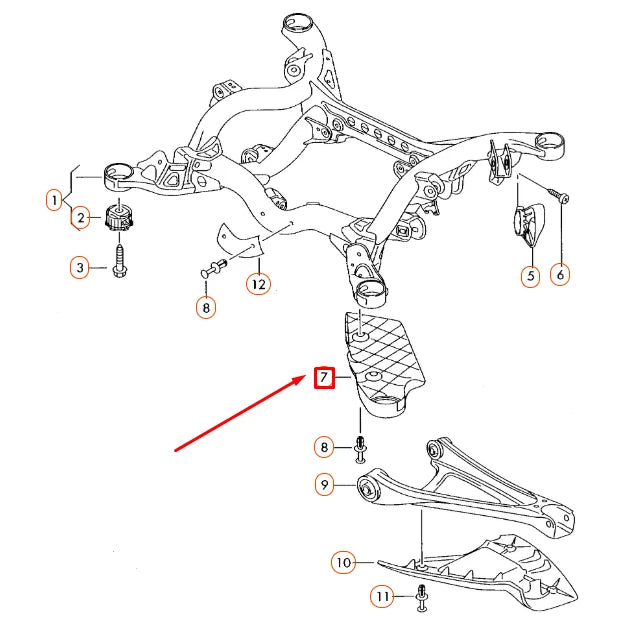 1
2
3
8
12
5
6
7
8
9
10
11