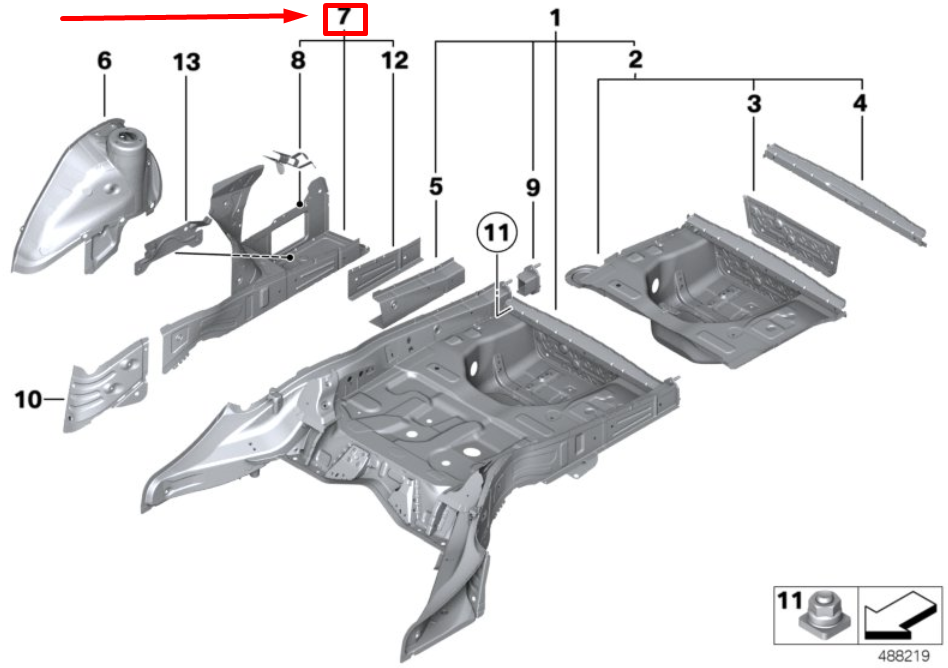 7
1
6
13
8
12
2
3
4
5
9
11
10
11
488219