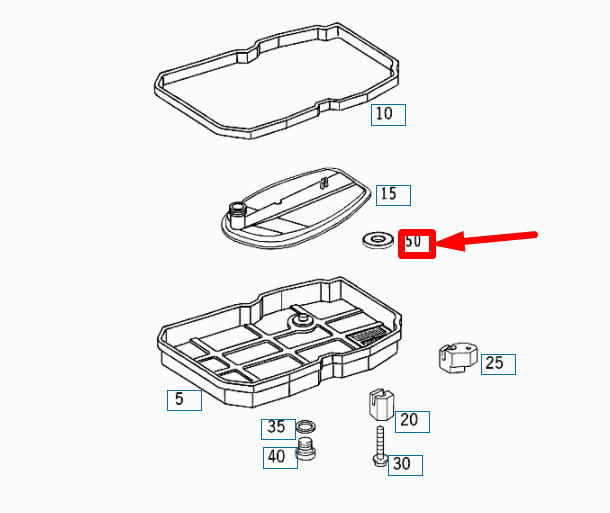 10

15

50

25

5

20

35

40

30