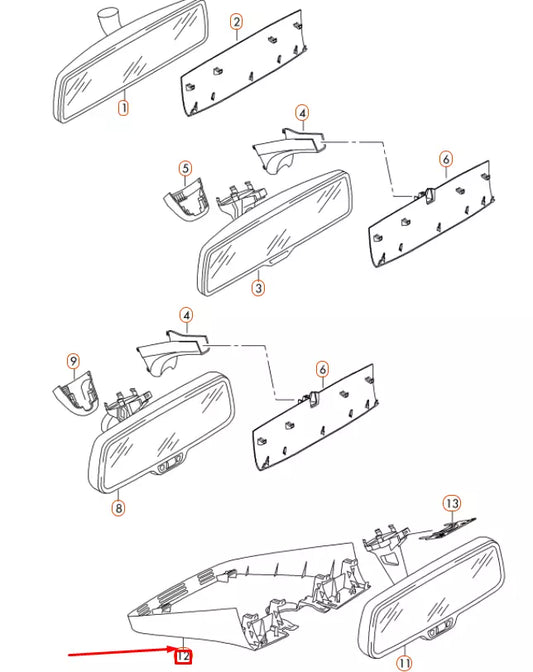 2
1
4
5
6
3
4
9
6
8
13
12
11