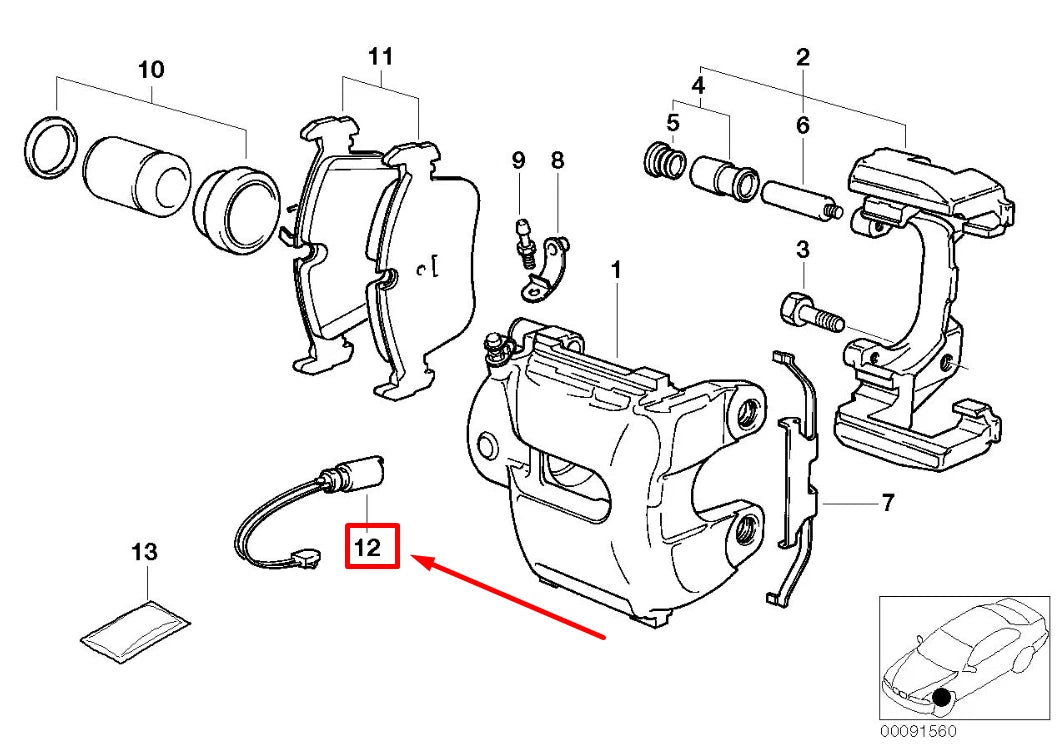 10
11
2
4
5
6
9
8
1
3
7
12
13
00091560