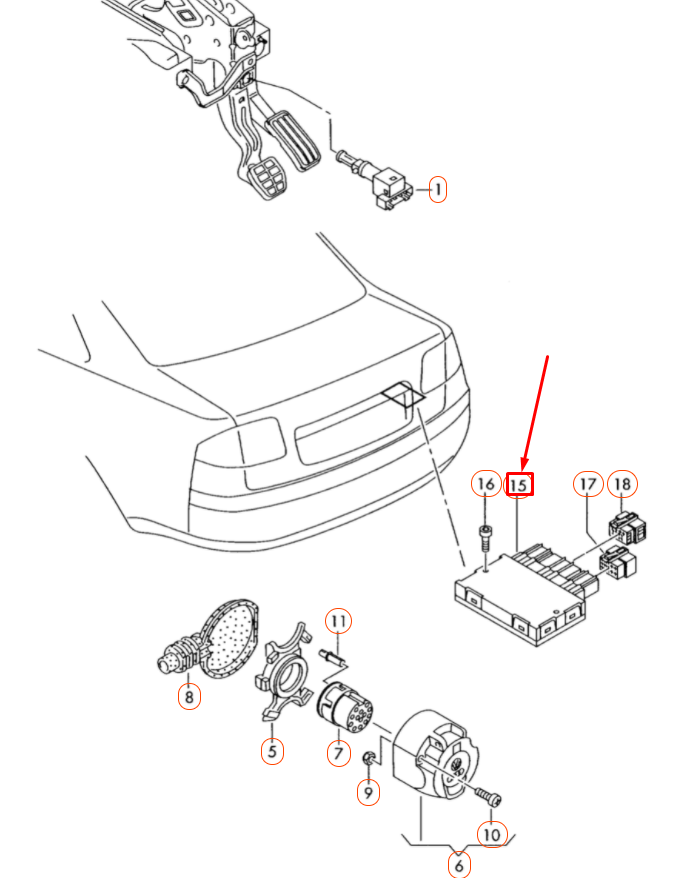 1

16 15 17 18

11

8

5 7

9

10

6