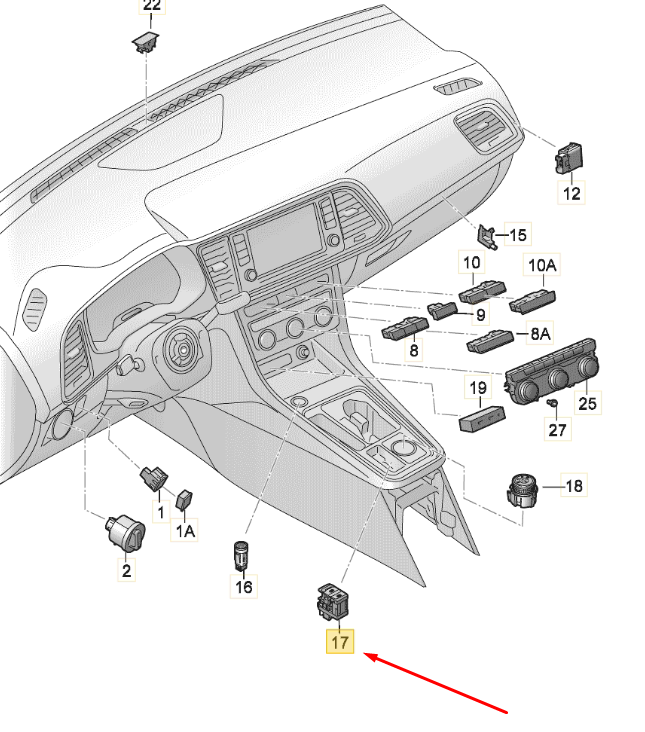 22
12
15
10
10A
9
8
8A
19
25
27
18
1
1A
2
16
17