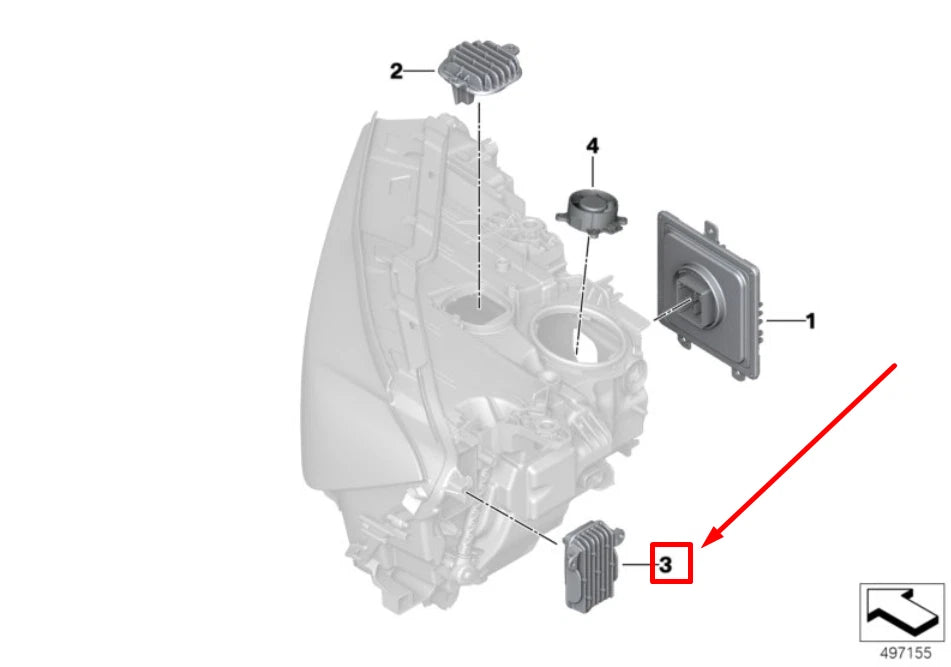 2
4
1
3
497155