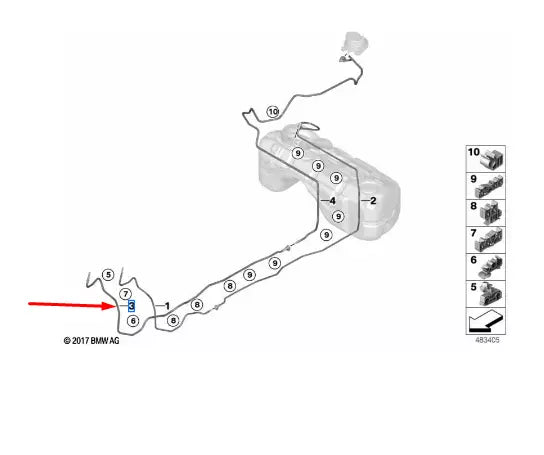 10
9
9
9
4
2
9
9
9
9
8
5
7
3
1
8
6
8
© 2017 BMW AG

10
9
8
7
6
5
483405