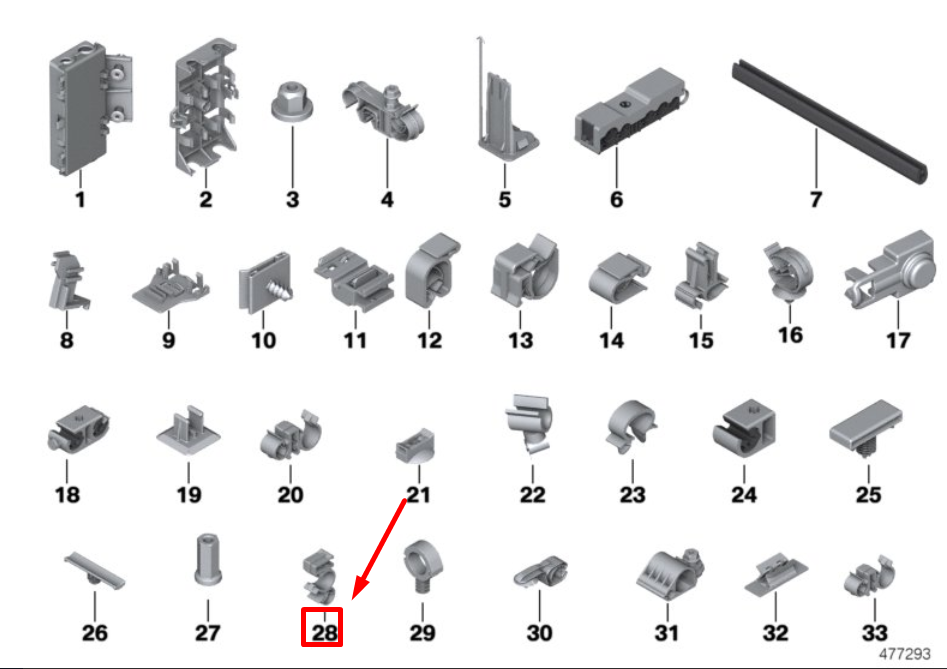 1 2 3 4 5 6 7

8 9 10 11 12 13 14 15 16 17

18 19 20 21 22 23 24 25

26 27 28 29 30 31 32 33

477293