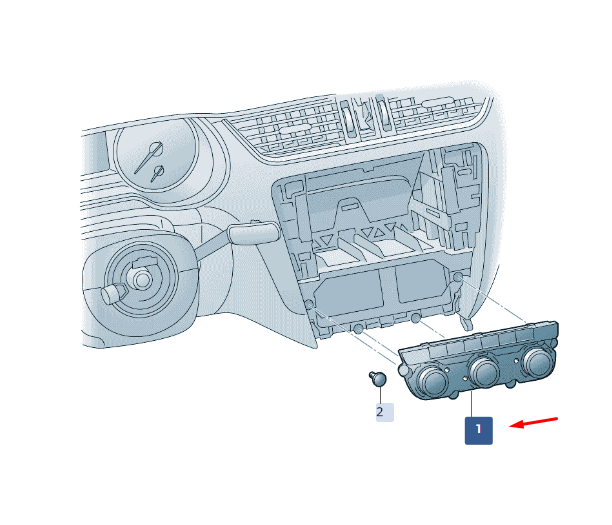 2
1