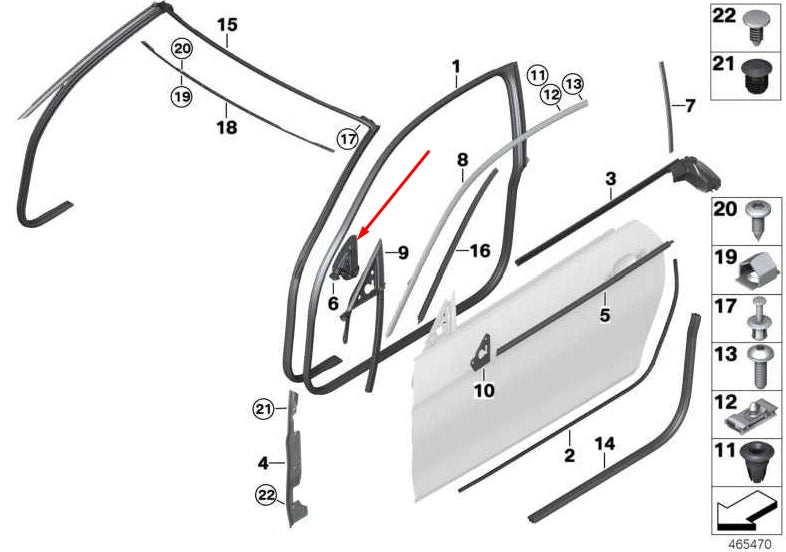 15
20
19
18
17
1
11
12
13
7
8
3
9
16
6
5
10
21
4
22
2
14
22
21
20
19
17
13
12
11
465470