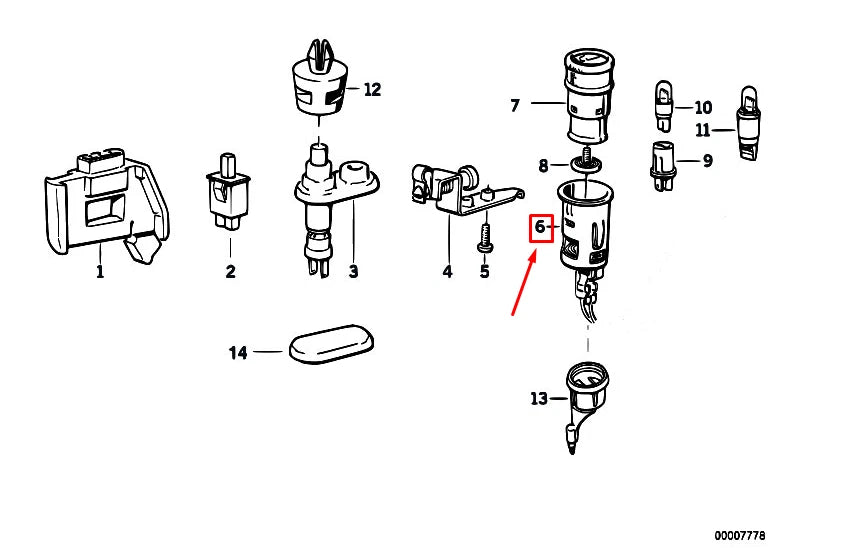 12
7
10
11
8
9
6
1
2
3
4
5
14
13
00007778