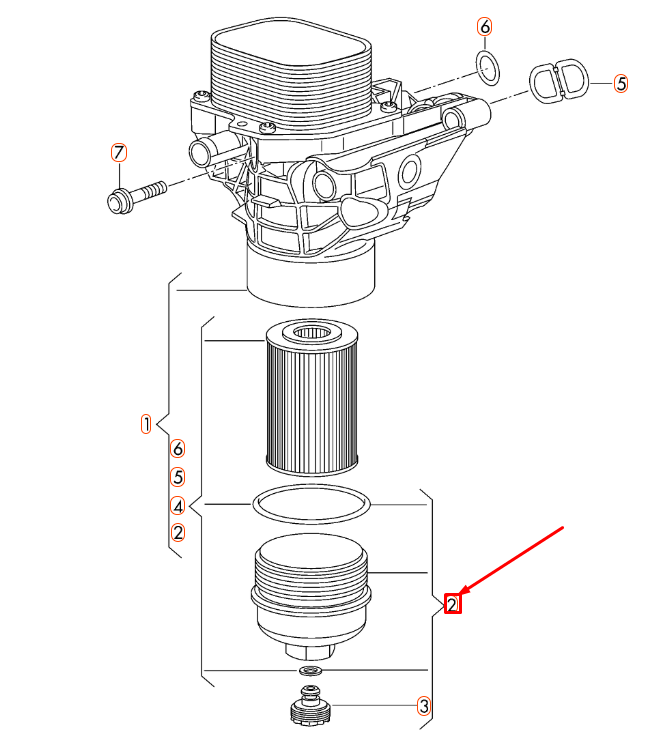 6
5
7
1
6
5
4
2
2
3