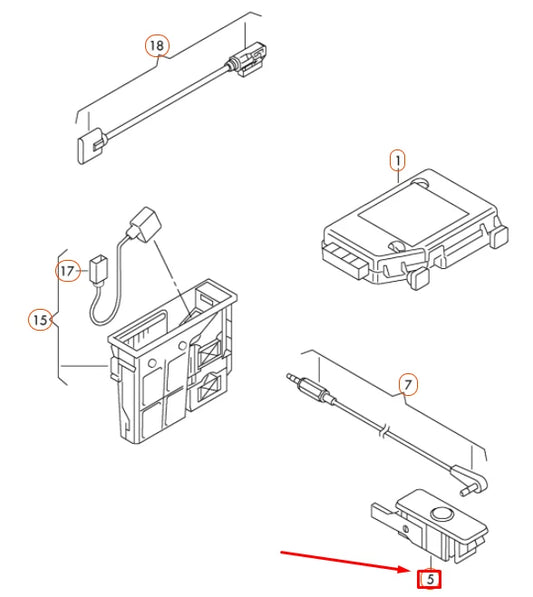 18

1

17

15

7

5