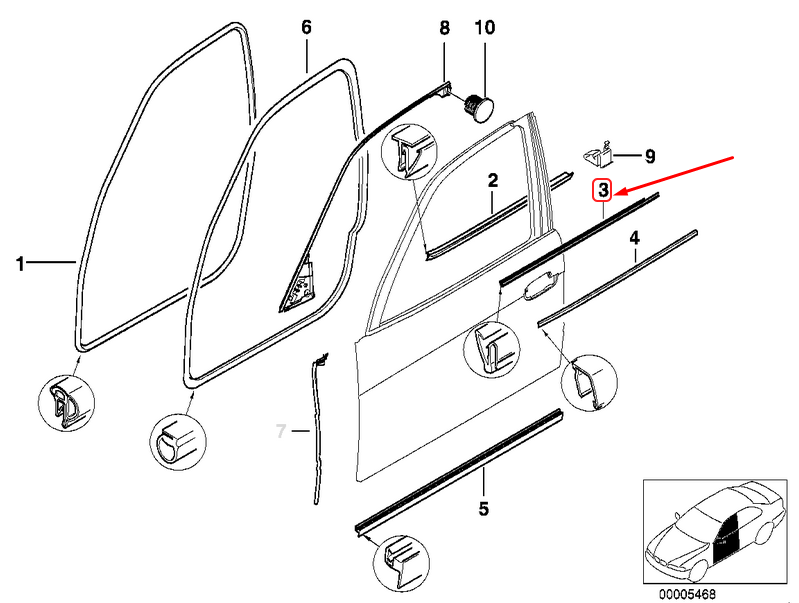 6
8
10
9
2
3
4
1
7
5
00005468