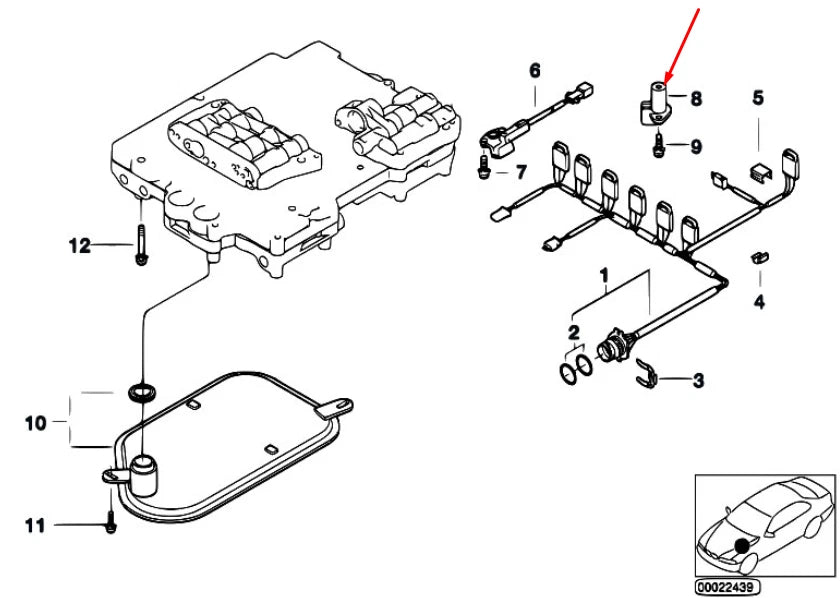 6
8
5
9
7
12
1
4
2
3
10
11
00022439