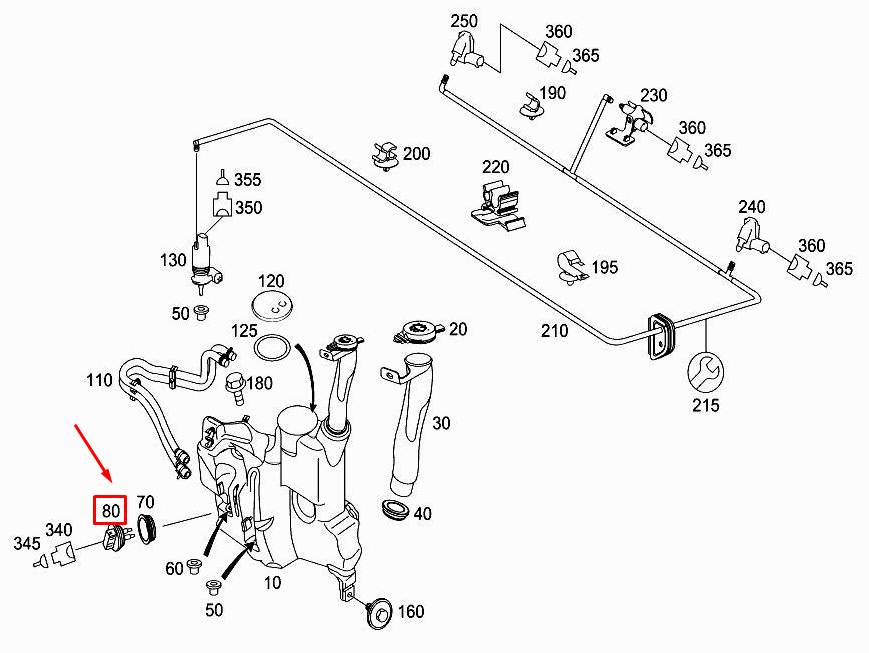 250
360
365
190
230
360
365
200
220
355
350
240
360
365
130
195
120
50
125
20
210
110
180
215
30
80
70
40
345
340
60
10
50
160