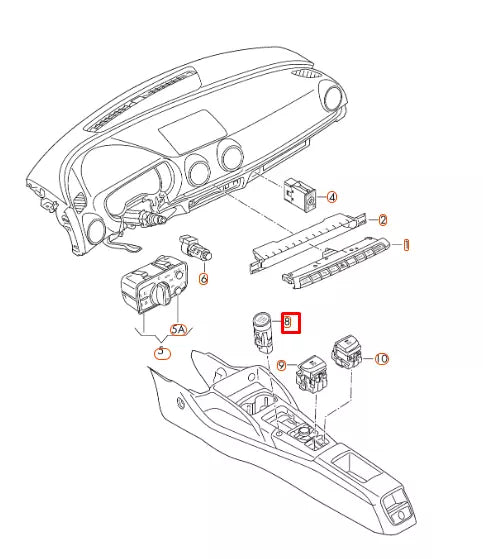 4
2
1
6
5A
5
8
9
10