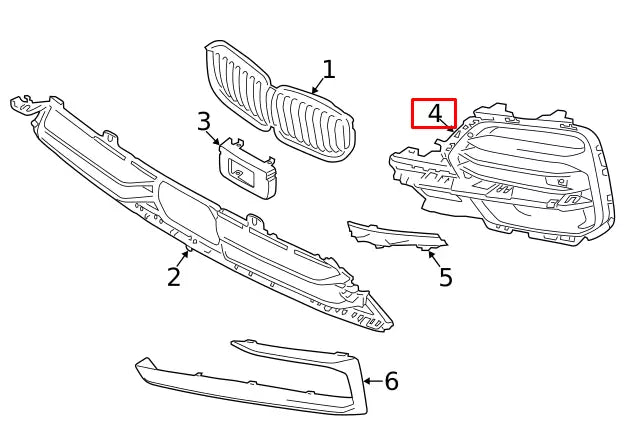 1
3
4
2
5
6