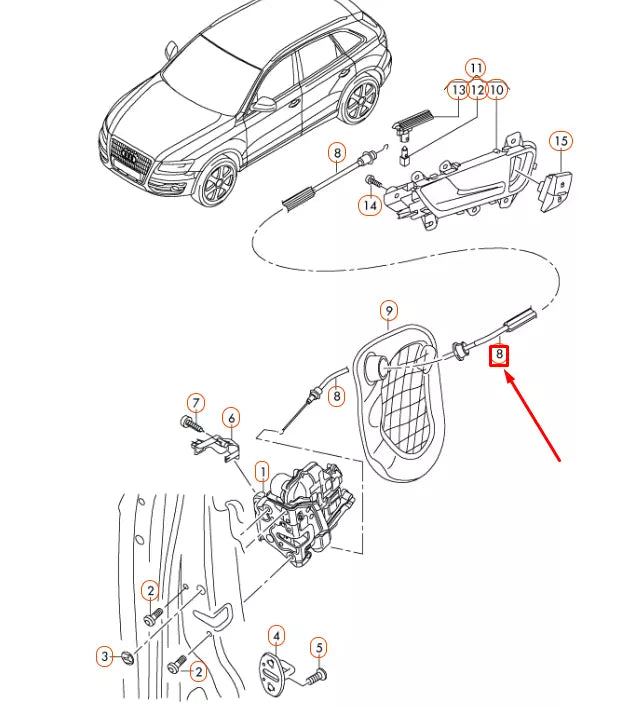 11
13
12
10
15
8
14
9
8
8
7
6
1
2
3
2
4
5