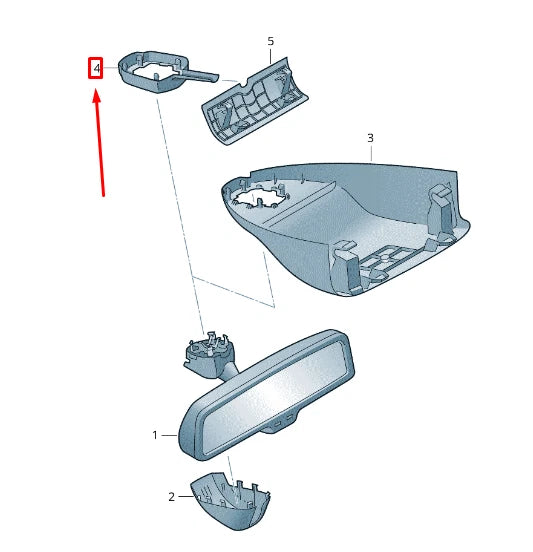 4
5
3
1
2