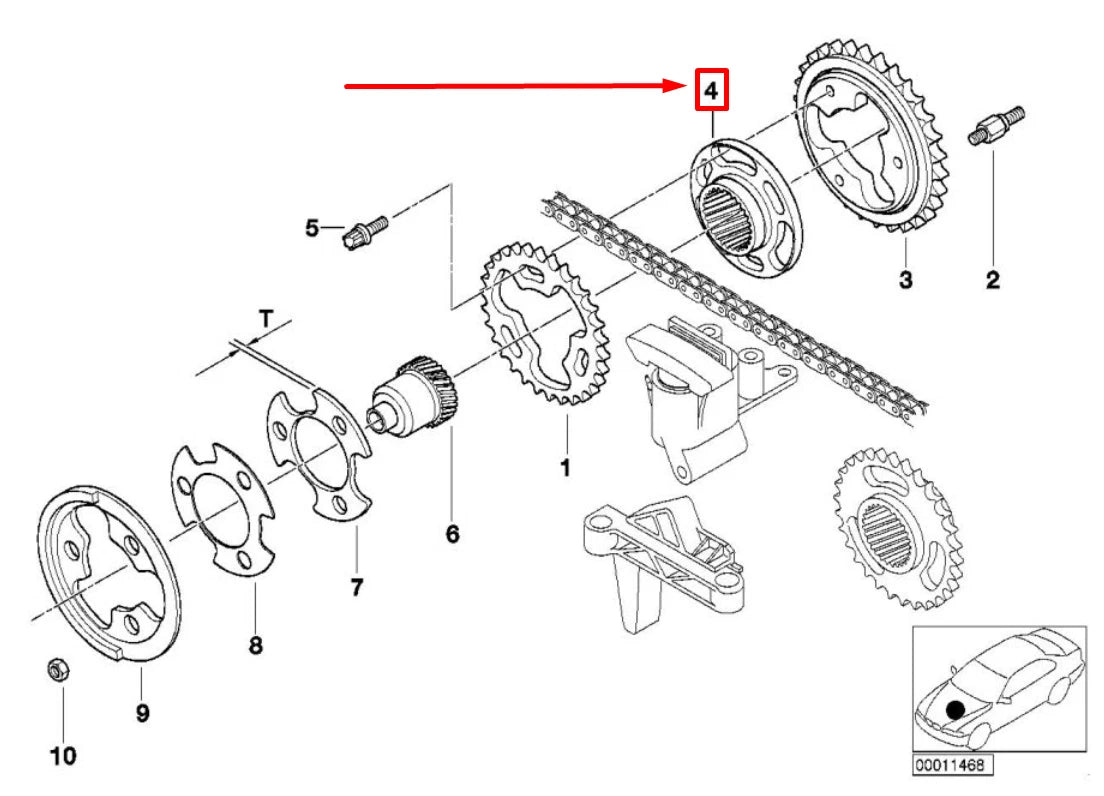 4
5
3
2
T
1
6
7
8
9
10
00011468