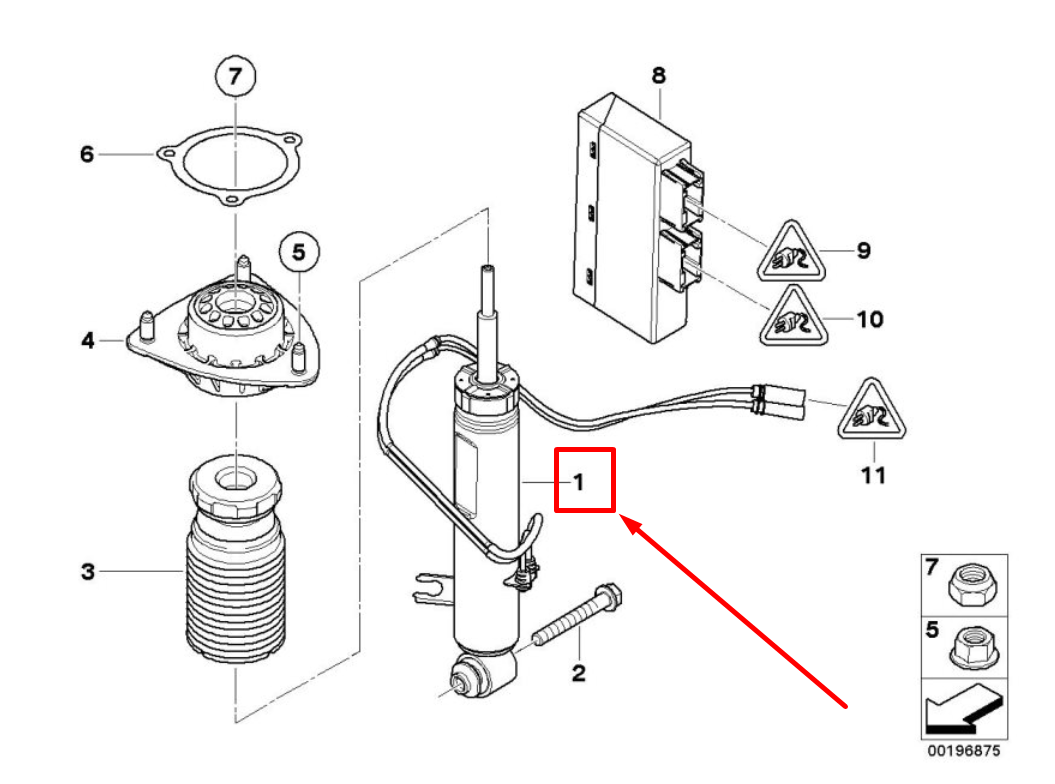 7
6
5
4
3
8
9
10
11
1
2
7
5
00196875