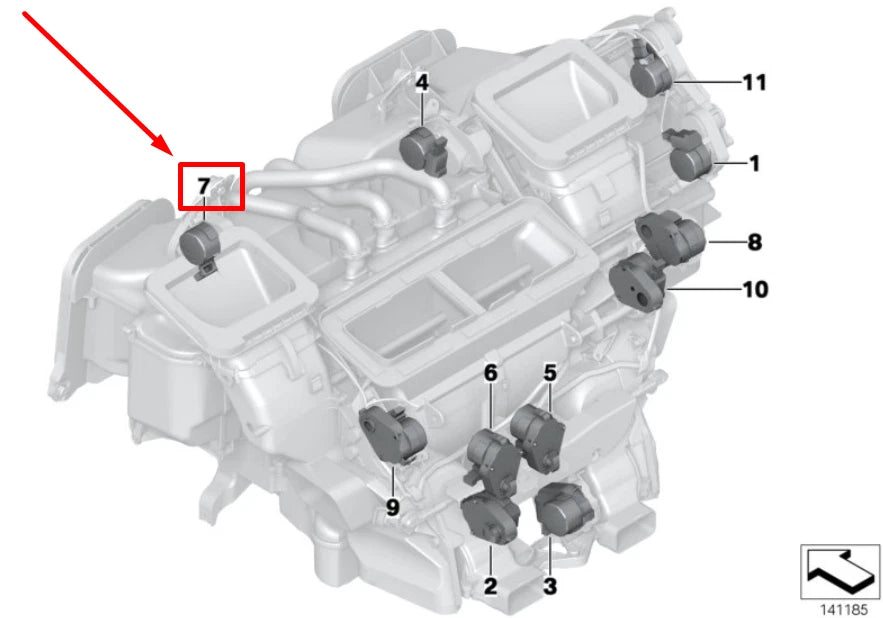 7
4
11
1
8
10
6
5
9
2
3
141185