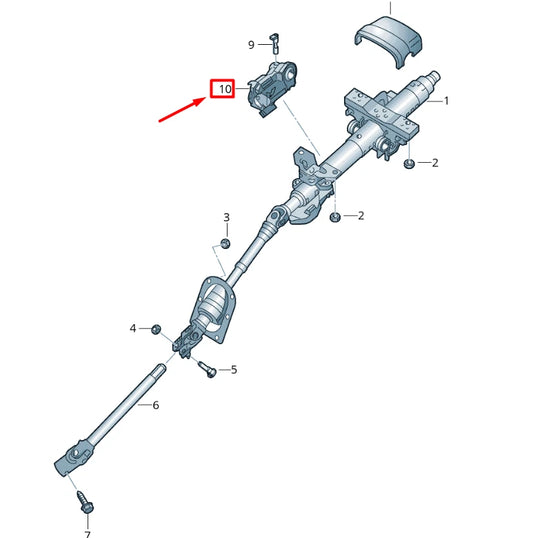 9
10
1
2
2
3
4
5
6
7