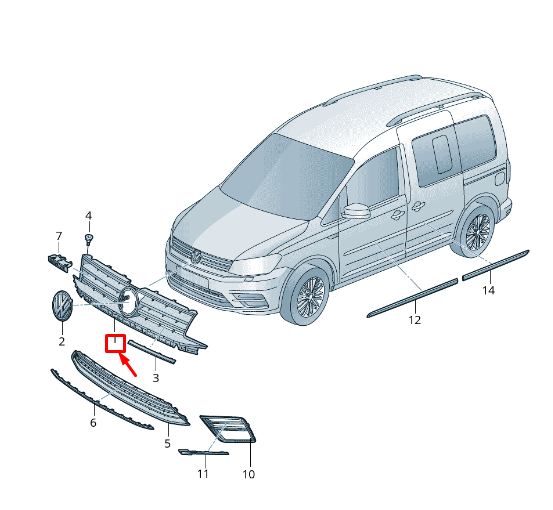 4
7
2
1
3
6
5
11
10
12
14