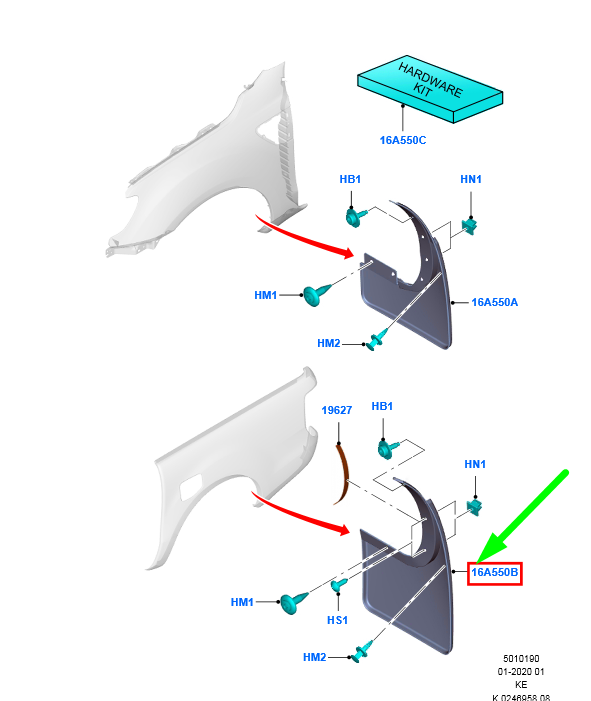 HARDWARE KIT

16A550C

HB1

HN1

HM1

16A550A

HM2

19627

HB1

HN1

16A550B

HM1

HS1

HM2

5010190
01-2020 01
KE
K 0246958 08