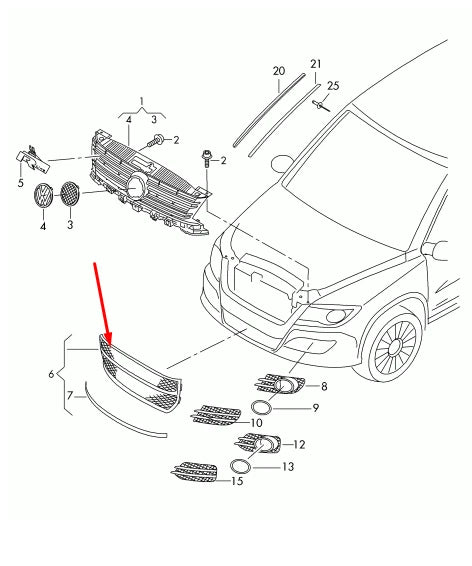 20
21
25
1
4
3
2
2
5
4
3
6
7
8
9
10
12
13
15