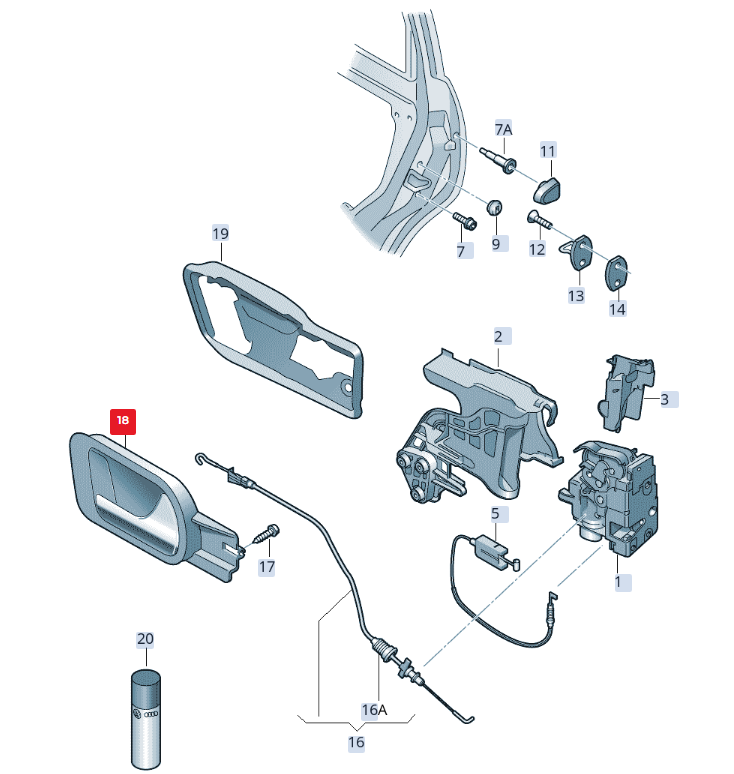 7A
11
7
9
12
13
14
19
2
3
18
5
17
1
20
16A
16