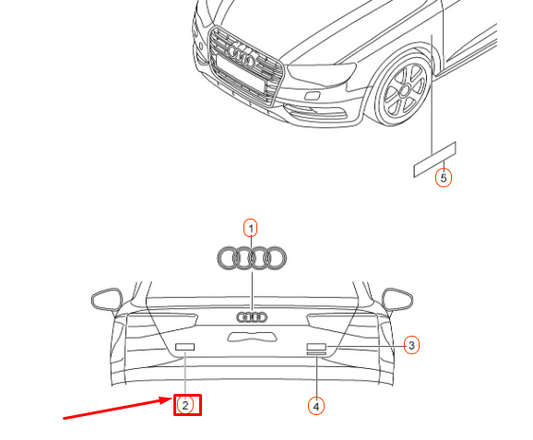 5
1
3
2
4