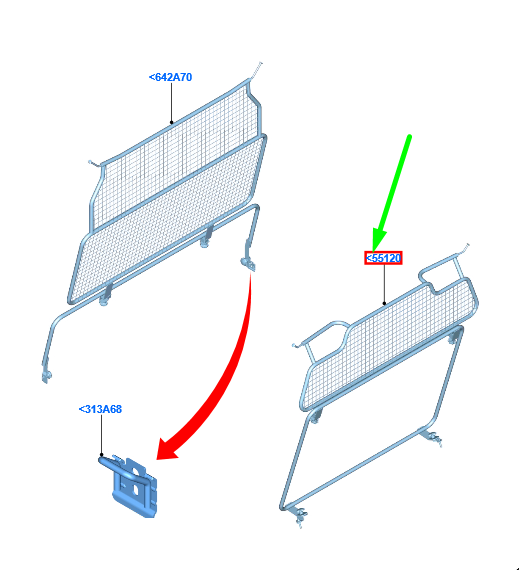 <642A70

<55120

<313A68