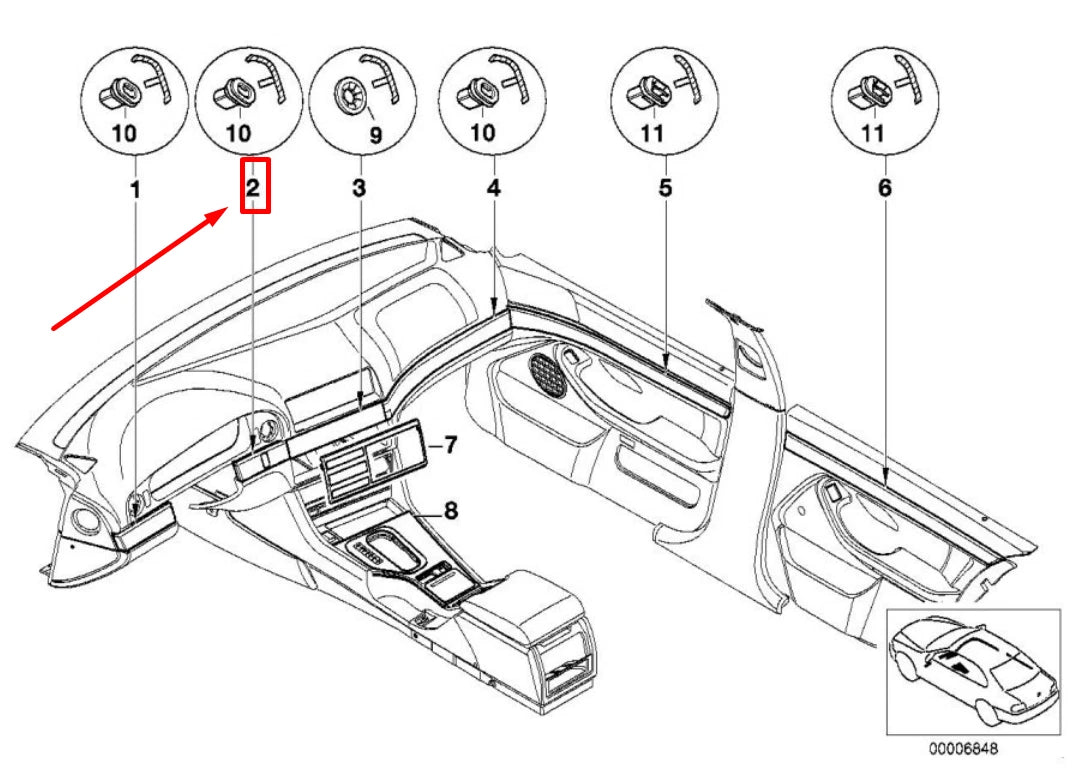 10
10
9
10
11
11
1
2
3
4
5
6
7
8
00006848