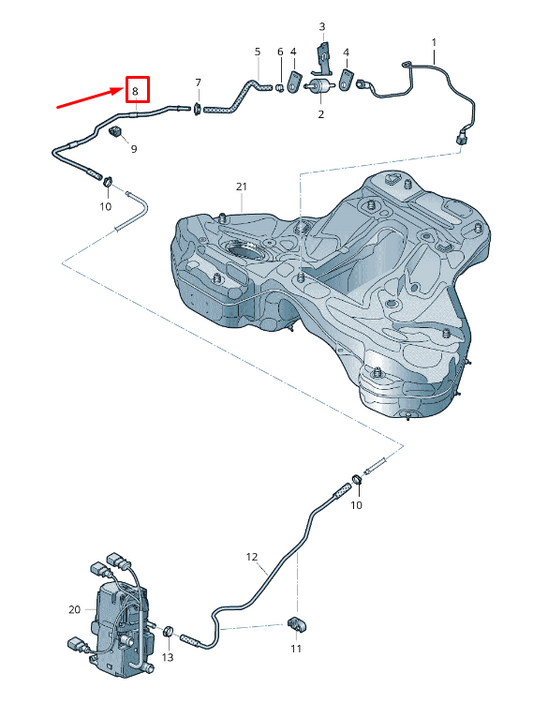 3
5
6
4
4
1
8
7
2
9
10
21
10
12
20
13
11